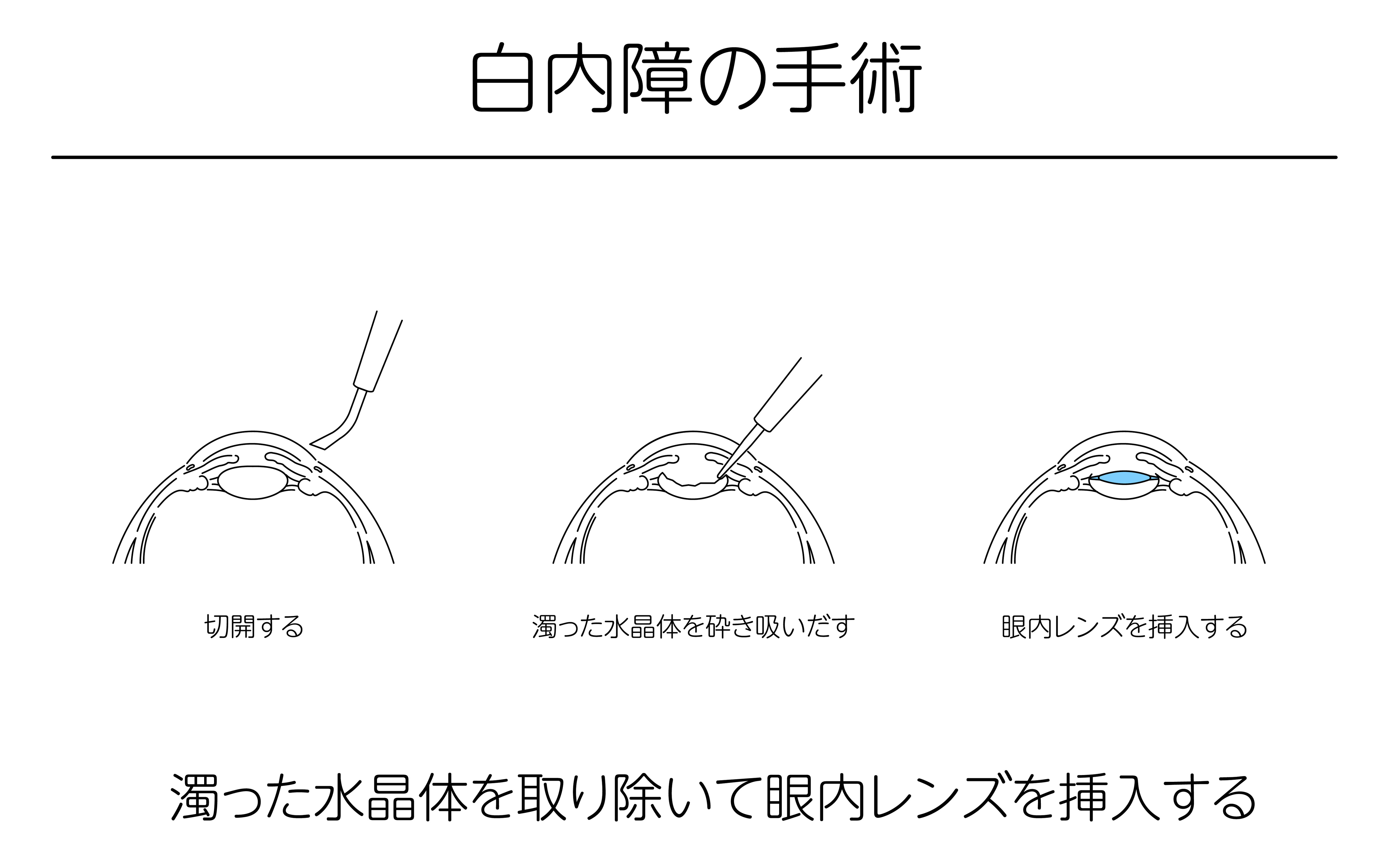 白内障の手術

切開する

濁った水晶体を砕き吸いだす

眼内レンズを挿入する

濁った水晶体を取り除いて眼内レンズを挿入する